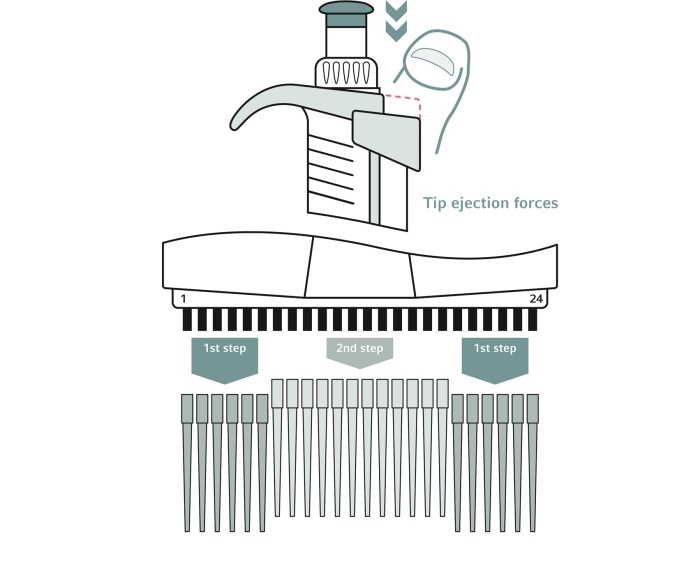 Tip ejection forces

1

24

1st step

2nd step

1st step