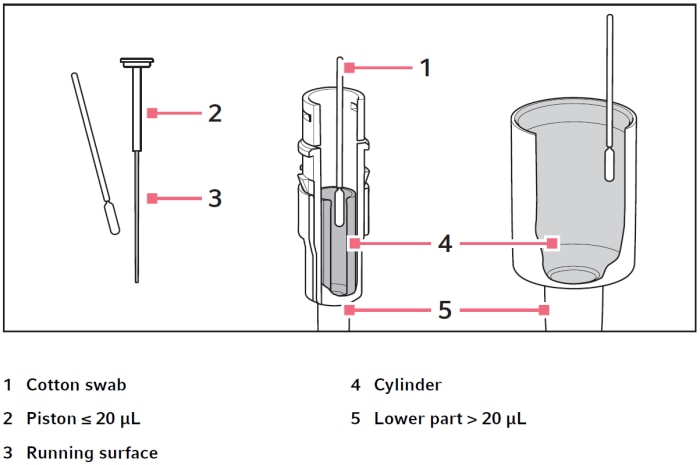 1

2

3

4

5

1 Cotton swab

2 Piston ≤ 20 µL

3 Running surface

4 Cylinder

5 Lower part > 20 µL